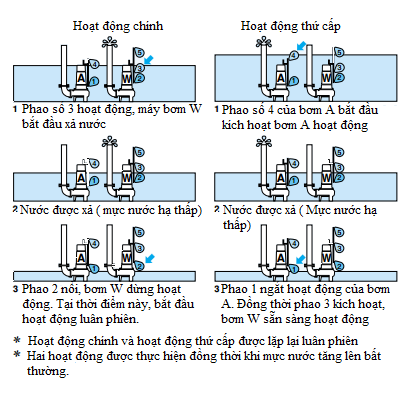 Hoạt động chính

A 4 1 W 5 3 2

1 Phao số 3 hoạt động, máy bơm W bắt đầu xả nước

A 4 1 W 5 3 2

2 Nước được xả ( mực nước hạ thấp)

A 4 1 W 5 3 2

3 Phao 2 nổi, bơm W dừng hoạt động. Tại thời điểm này, bắt đầu hoạt động luân phiên.

Hoạt động thứ cấp

A 4 1 W 5 3 2

1 Phao số 4 của bơm A bắt đầu kích hoạt bơm A hoạt động

A 4 1 W 5 3 2

2 Nước được xả ( Mực nước hạ thấp)

A 4 1 W 5 3 2

3 Phao 1 ngắt hoạt động của bơm A. Đồng thời phao 3 kích hoạt, bơm W sẵn sàng hoạt động

* Hoạt động chính và hoạt động thứ cấp được lặp lại luân phiên
* Hai hoạt động được thực hiện đồng thời khi mực nước tăng lên bất thường.